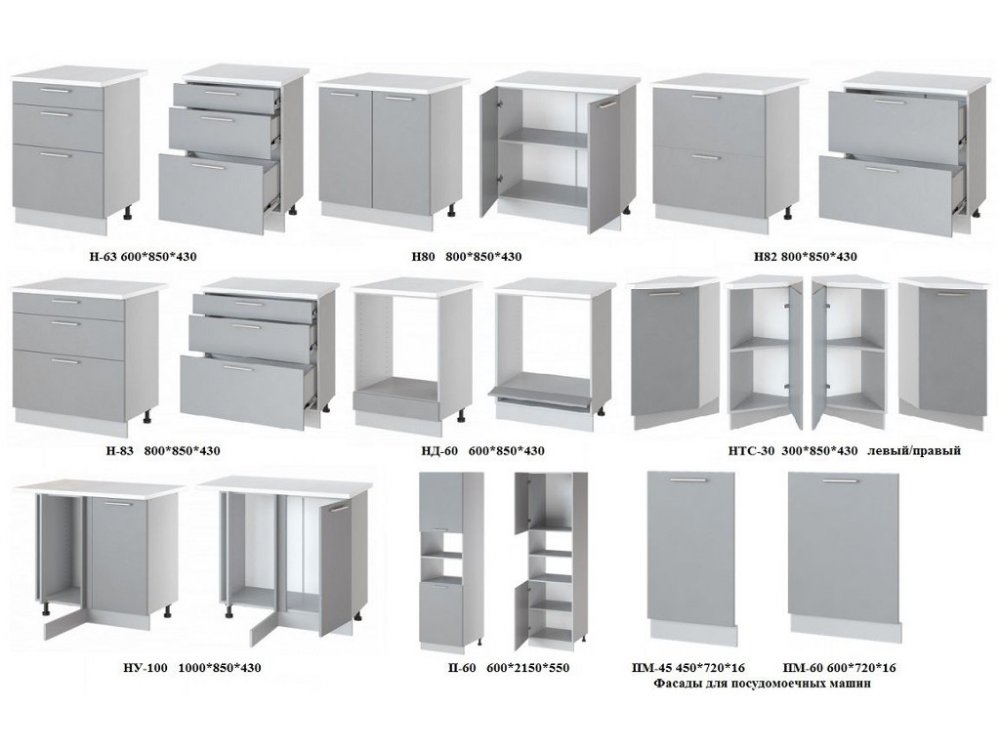 Н-63 600*850*430

Н80 800*850*430

Н82 800*850*430

Н-83 800*850*430

НД-60 600*850*430

НТС-30 300*850*430 левый/правый

НУ-100 1000*850*430

П-60 600*2150*550

ПМ-45 450*720*16

ПМ-60 600*720*16

Фасады для посудомоечных машин